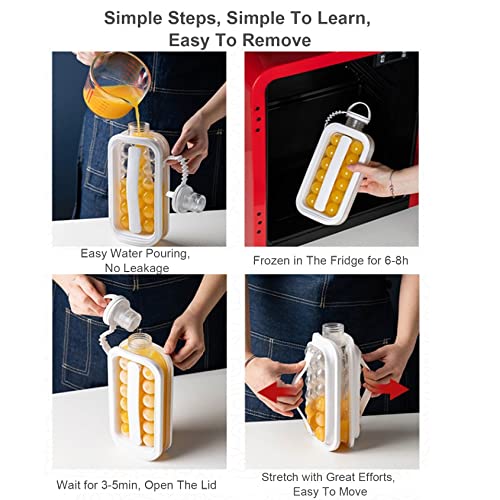 Simple Steps, Simple To Learn, Easy To Remove

Easy Water Pouring, No Leakage

Frozen in The Fridge for 6-8h

Wait for 3-5min, Open The Lid

Stretch with Great Efforts, Easy To Move