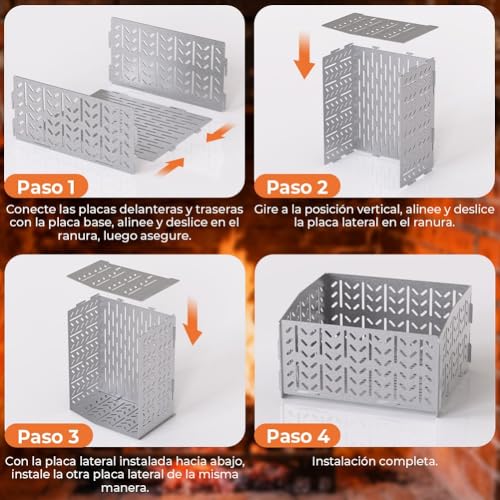 Paso 1

Conecte las placas delanteras y traseras con la placa base, alinee y deslice en el ranura, luego asegure.

Paso 2

Gire a la posición vertical, alinee y deslice la placa lateral en el ranura.

Paso 3

Con la placa lateral instalada hacia abajo, instale la otra placa lateral de la misma manera.

Paso 4

Instalación completa.