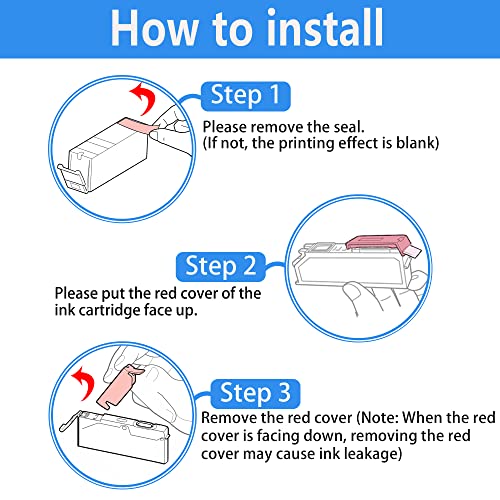 How to install

Step 1

Please remove the seal.
(If not, the printing effect is blank)

Step 2

Please put the red cover of the ink cartridge face up.

Step 3

Remove the red cover (Note: When the red cover is facing down, removing the red cover may cause ink leakage)