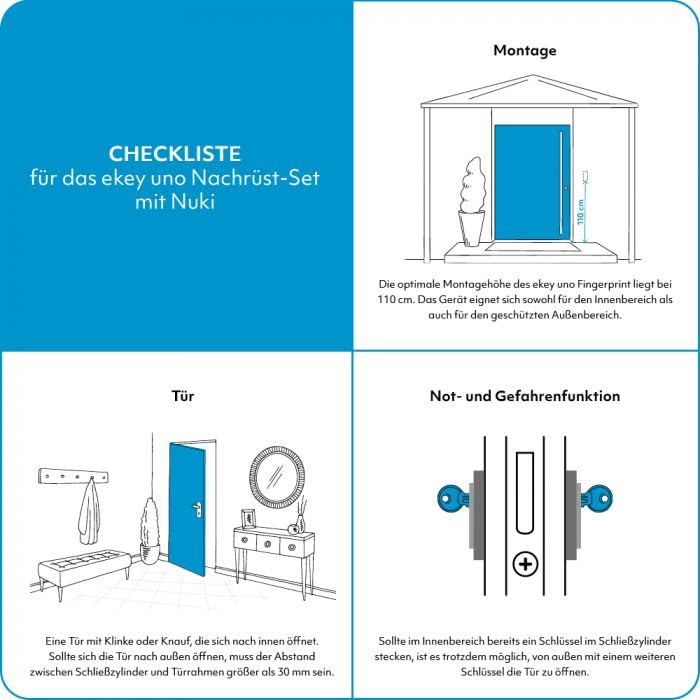 CHECKLISTE
für das ekey uno Nachrüst-Set mit Nuki

Montage

110 cm

Die optimale Montagehöhe des ekey uno Fingerprint liegt bei 110 cm. Das Gerät eignet sich sowohl für den Innenbereich als auch für den geschützten Außenbereich.

Tür

Eine Tür mit Klinke oder Knauf, die sich nach innen öffnet. Sollte sich die Tür nach außen öffnen, muss der Abstand zwischen Schließzylinder und Türrahmen größer als 30 mm sein.

Not- und Gefahrenfunktion

Sollte im Innenbereich bereits ein Schlüssel im Schließzylinder stecken, ist es trotzdem möglich, von außen mit einem weiteren Schlüssel die Tür zu öffnen.