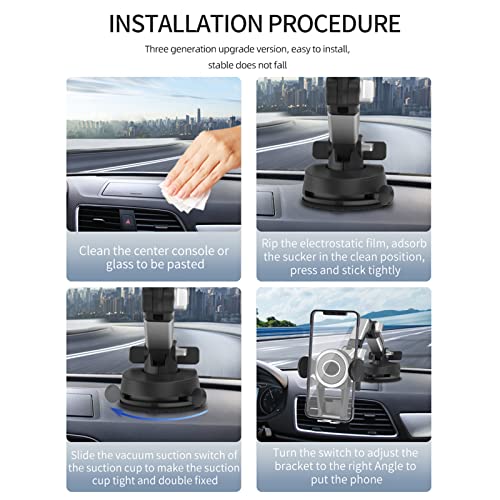 INSTALLATION PROCEDURE

Three generation upgrade version, easy to install, stable does not fall

Clean the center console or glass to be pasted

Rip the electrostatic film, adsorb the sucker in the clean position, press and stick tightly

Slide the vacuum suction switch of the suction cup to make the suction cup tight and double fixed

Turn the switch to adjust the bracket to the right Angle to put the phone