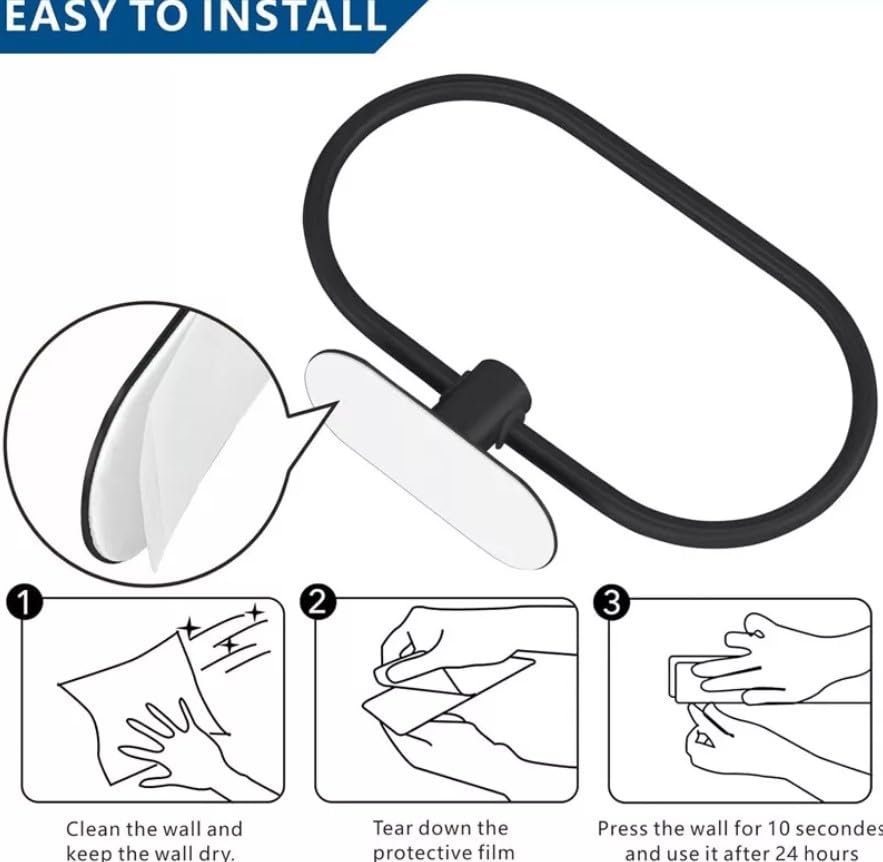 EASY TO INSTALL

1

Clean the wall and keep the wall dry.

2

Tear down the protective film

3

Press the wall for 10 secondes and use it after 24 hours