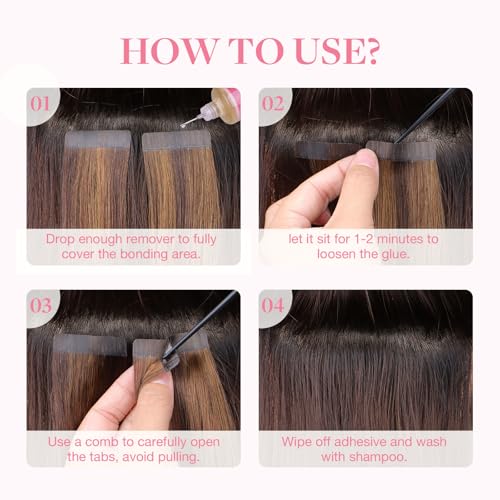 HOW TO USE?

01
Drop enough remover to fully cover the bonding area.

02
let it sit for 1-2 minutes to loosen the glue.

03
Use a comb to carefully open the tabs, avoid pulling.

04
Wipe off adhesive and wash with shampoo.