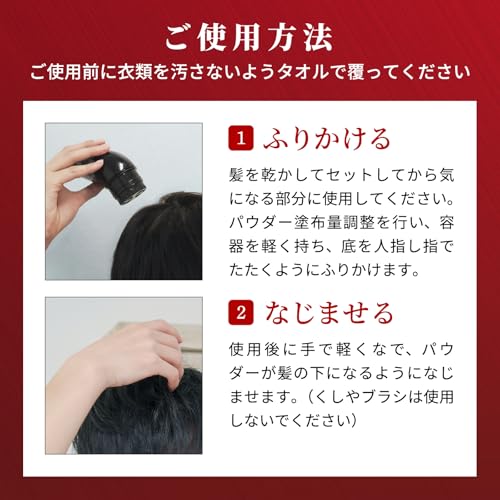 ご使用方法
ご使用前に衣類を汚さないようタオルで覆ってください

1 ふりかける
髪を乾かしてセットしてから気になる部分に使用してください。パウダー塗布量調整を行い、容器を軽く持ち、底を人指し指でたたくようにふりかけます。

2 なじませる
使用後に手で軽くなで、パウダーが髪の下になるようになじませます。（くしやブラシは使用しないでください）