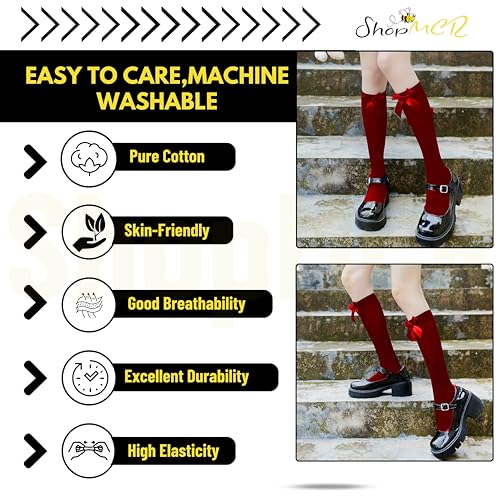 ShopMCR

EASY TO CARE,MACHINE WASHABLE

Pure Cotton

Skin-Friendly

Good Breathability

Excellent Durability

High Elasticity