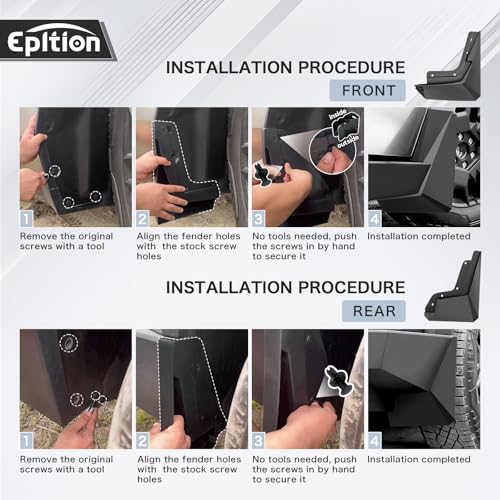 Epltion

INSTALLATION PROCEDURE

FRONT

inside

outside

1

Remove the original screws with a tool

2

Align the fender holes with the stock screw holes

3

No tools needed, push the screws in by hand to secure it

4

Installation completed

INSTALLATION PROCEDURE

REAR

1

Remove the original screws with a tool

2

Align the fender holes with the stock screw holes

3

No tools needed, push the screws in by hand to secure it

4

Installation completed