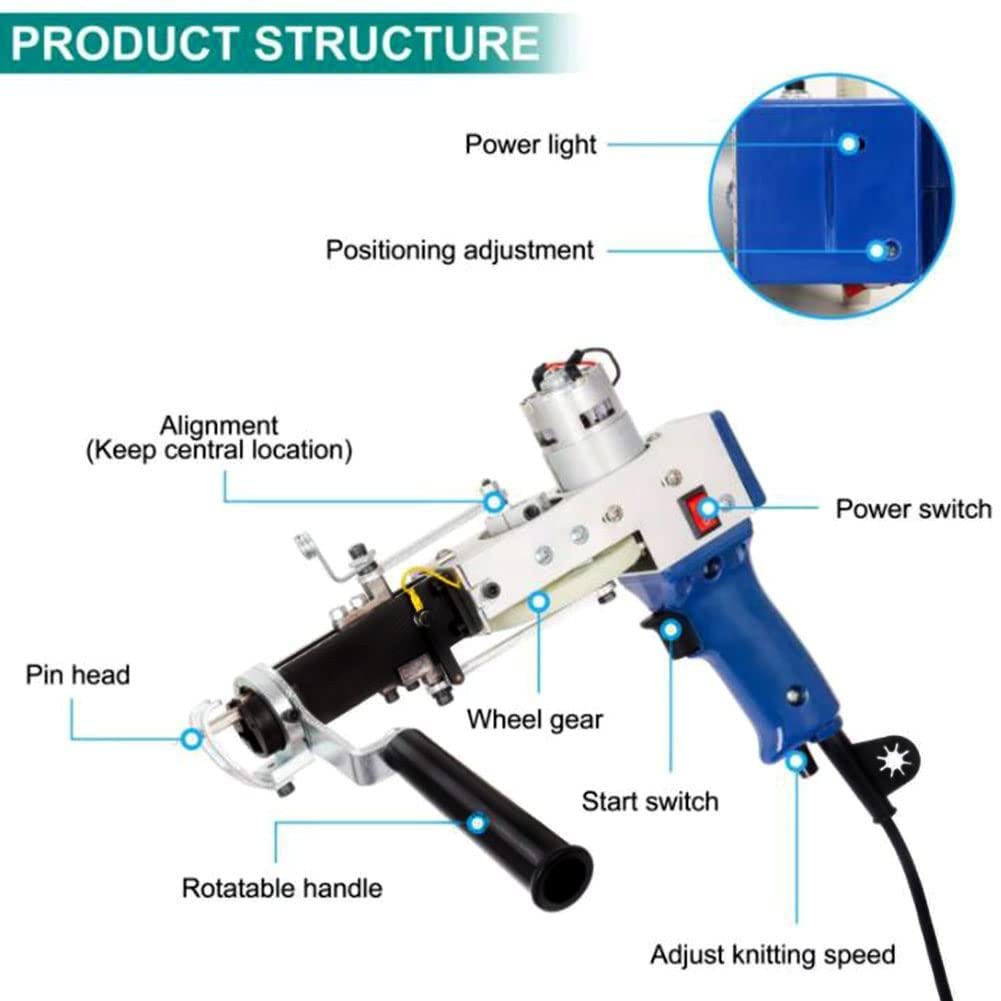 PRODUCT STRUCTURE

Power light

Positioning adjustment

Alignment
(Keep central location)

Power switch

Pin head

Wheel gear

Start switch

Rotatable handle

Adjust knitting speed