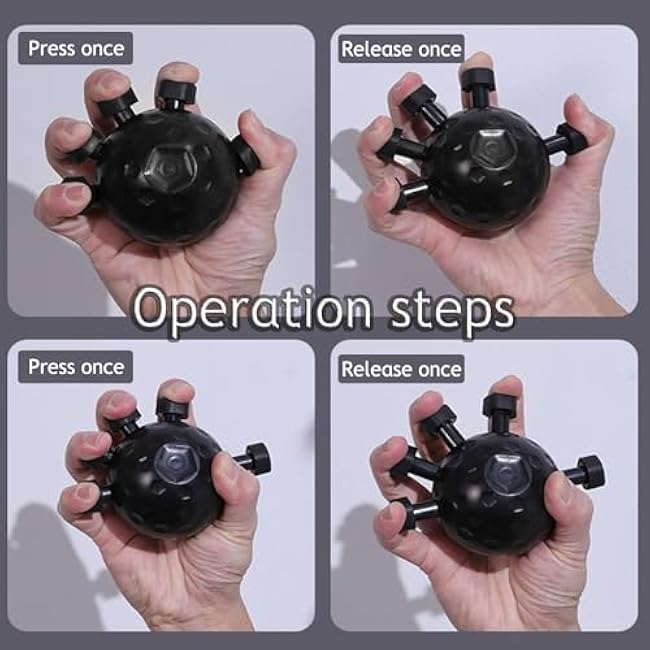 Press once

Release once

Operation steps

Press once

Release once