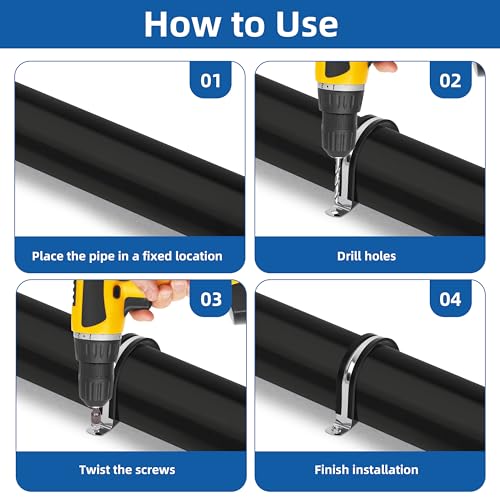 How to Use

01

Place the pipe in a fixed location

02

Drill holes

03

Twist the screws

04

Finish installation