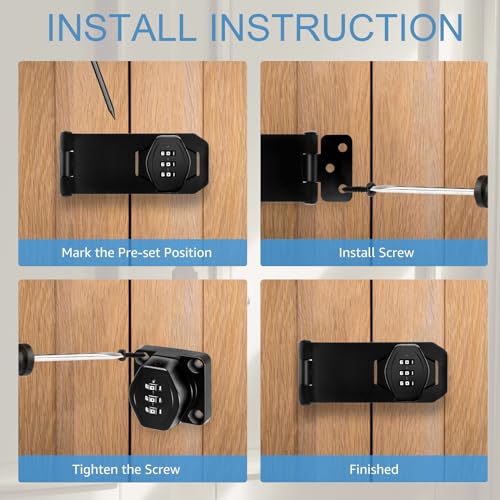 INSTALL INSTRUCTION

Mark the Pre-set Position

Install Screw

Tighten the Screw

Finished