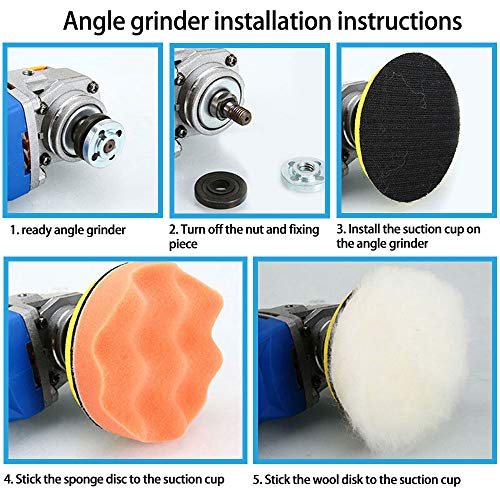 Angle grinder installation instructions

1. ready angle grinder

2. Turn off the nut and fixing piece

3. Install the suction cup on the angle grinder

4. Stick the sponge disc to the suction cup

5. Stick the wool disk to the suction cup