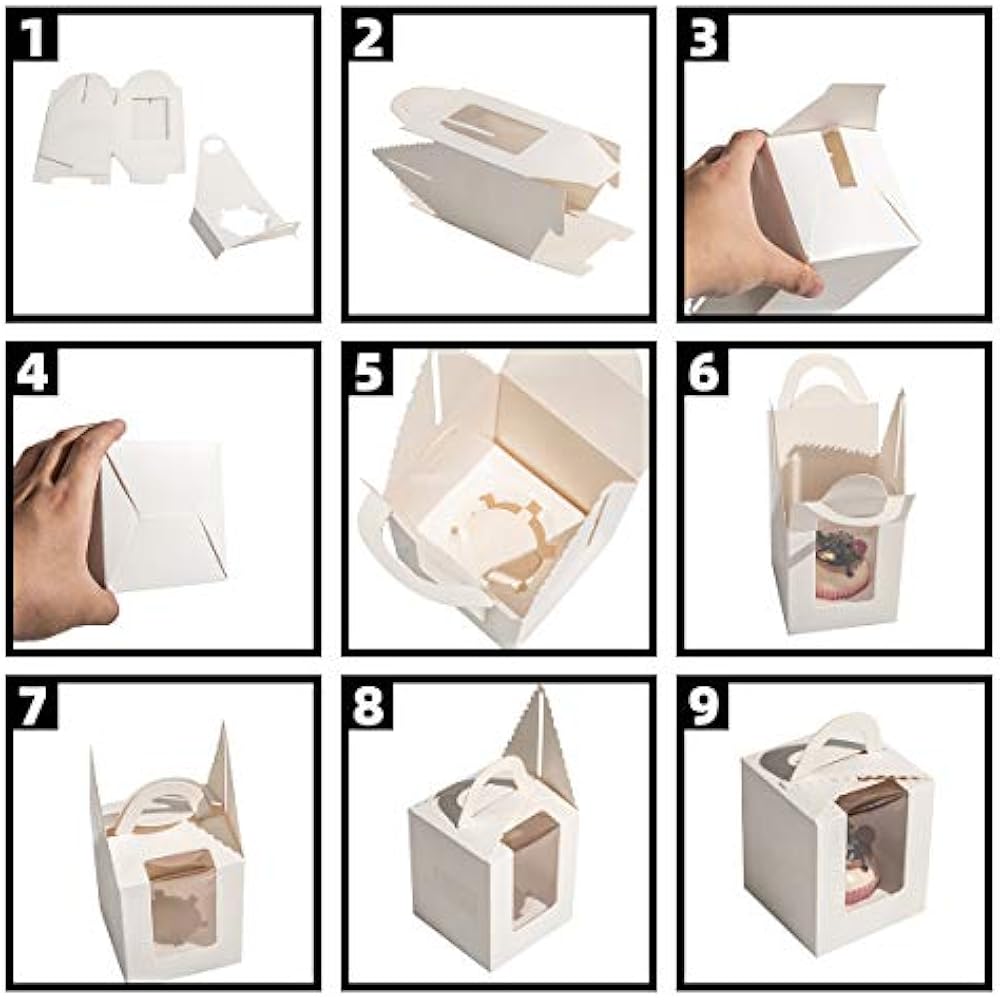 1

2

3

4

5

6

7

8

9