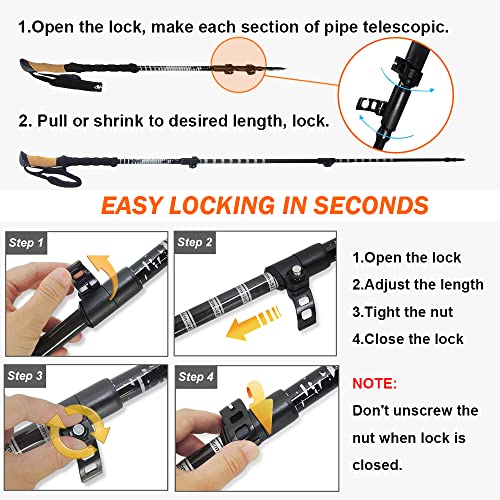 1.Open the lock, make each section of pipe telescopic.

2. Pull or shrink to desired length, lock.

EASY LOCKING IN SECONDS

Step 1

Step 2

Step 3

Step 4

1.Open the lock

2.Adjust the length

3.Tight the nut

4.Close the lock

NOTE:

Don't unscrew the nut when lock is closed.