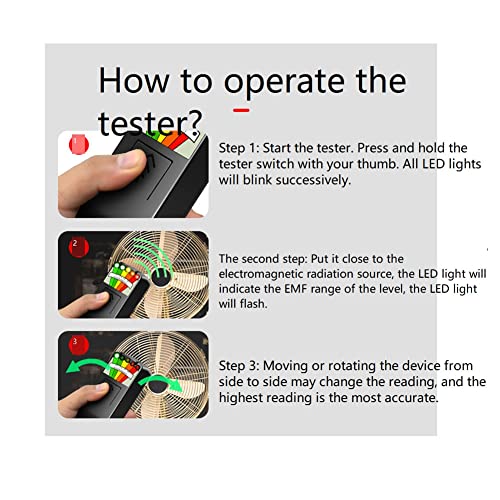 How to operate the tester?

1

Step 1: Start the tester. Press and hold the tester switch with your thumb. All LED lights will blink successively.

2

The second step: Put it close to the electromagnetic radiation source, the LED light will indicate the EMF range of the level, the LED light will flash.

3

Step 3: Moving or rotating the device from side to side may change the reading, and the highest reading is the most accurate.