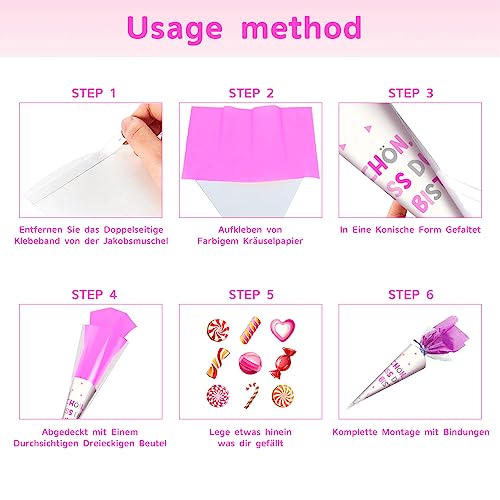 Usage method

STEP 1

Entfernen Sie das Doppelseitige Klebeband von der Jakobsmuschel

STEP 2

Aufkleben von Farbigem Kräuselpapier

STEP 3

CHÖN, SS DU BIST

In Eine Konische Form Gefaltet

STEP 4

CHÖN, SS D

Abgedeckt mit Einem Durchsichtigen Dreieckigen Beutel

STEP 5

Lege etwas hinein was dir gefällt

STEP 6

CHÖN, SS DU BIST

Komplette Montage mit Bindungen