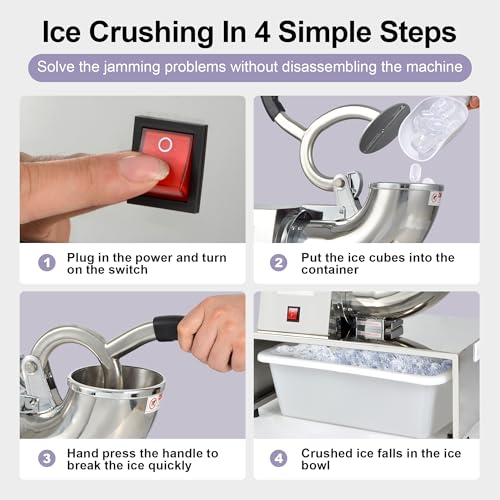 Ice Crushing In 4 Simple Steps

Solve the jamming problems without disassembling the machine

1 Plug in the power and turn on the switch

2 Put the ice cubes into the container

3 Hand press the handle to break the ice quickly

4 Crushed ice falls in the ice bowl