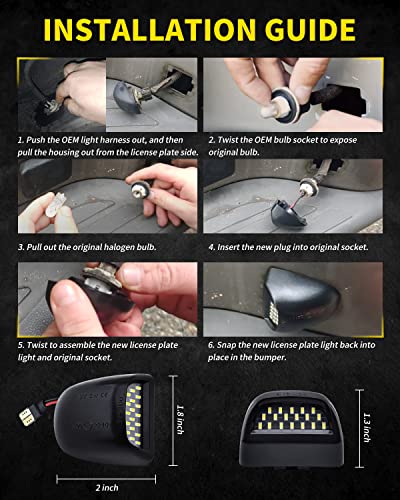 INSTALLATION GUIDE

1. Push the OEM light harness out, and then pull the housing out from the license plate side.

2. Twist the OEM bulb socket to expose original bulb.

3. Pull out the original halogen bulb.

4. Insert the new plug into original socket.

5. Twist to assemble the new license plate light and original socket.

6. Snap the new license plate light back into place in the bumper.

1.8 inch

2 inch

1.3 inch