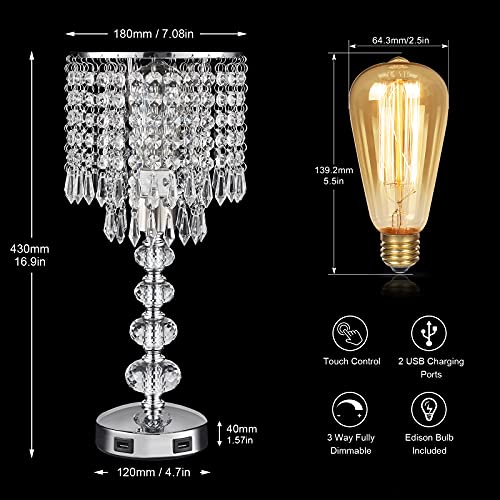 180mm / 7.08in

430mm
16.9in

40mm
1.57in

120mm / 4.7in

64.3mm/2.5in

139.2mm
5.5in

Touch Control

2 USB Charging Ports

3 Way Fully Dimmable

Edison Bulb Included