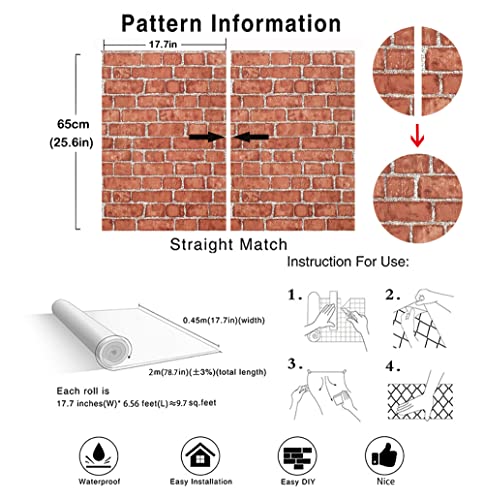 Pattern Information

17.7in

65cm
(25.6in)

Straight Match

Instruction For Use:

0.45m(17.7in)(width)

2m(78.7in)(±3%)(total length)

Each roll is
17.7 inches(W)* 6.56 feet(L)≈9.7 sq.feet

1.

2.

3.

4.

Waterproof

Easy Installation

Easy DIY

Nice