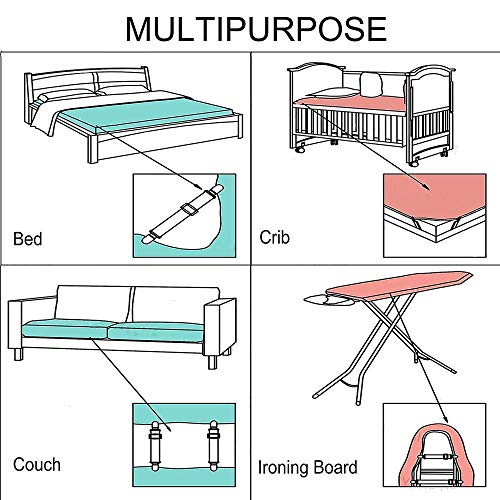 MULTIPURPOSE

Bed

Crib

Couch

Ironing Board