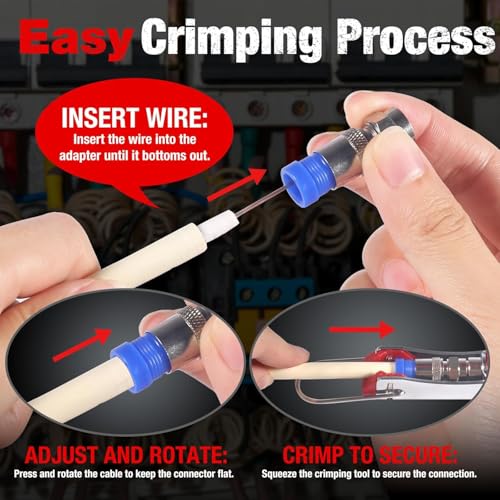 Easy Crimping Process

INSERT WIRE:
Insert the wire into the adapter until it bottoms out.

ADJUST AND ROTATE:
Press and rotate the cable to keep the connector flat.

CRIMP TO SECURE:
Squeeze the crimping tool to secure the connection.