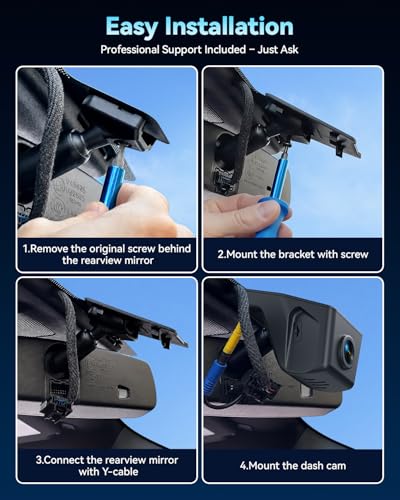 Easy Installation

Professional Support Included – Just Ask

1.Remove the original screw behind the rearview mirror

2.Mount the bracket with screw

3.Connect the rearview mirror with Y-cable

4.Mount the dash cam