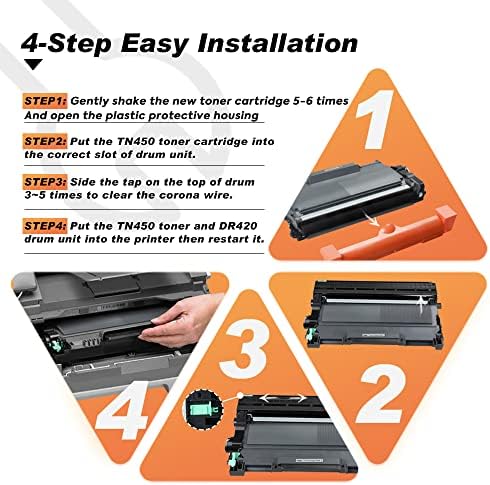 4-Step Easy Installation

STEP1: Gently shake the new toner cartridge 5-6 times And open the plastic protective housing

STEP2: Put the TN450 toner cartridge into the correct slot of drum unit.

STEP3: Side the tap on the top of drum 3~5 times to clear the corona wire.

STEP4: Put the TN450 toner and DR420 drum unit into the printer then restart it.

1

4

3

2