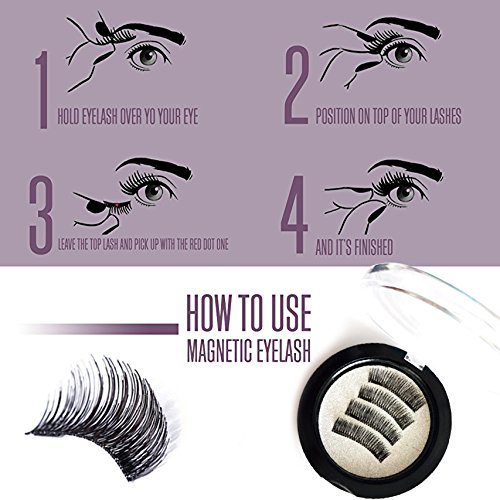 1
HOLD EYELASH OVER YO YOUR EYE

2
POSITION ON TOP OF YOUR LASHES

3
LEAVE THE TOP LASH AND PICK UP WITH THE RED DOT ONE

4
AND IT'S FINISHED

HOW TO USE
MAGNETIC EYELASH