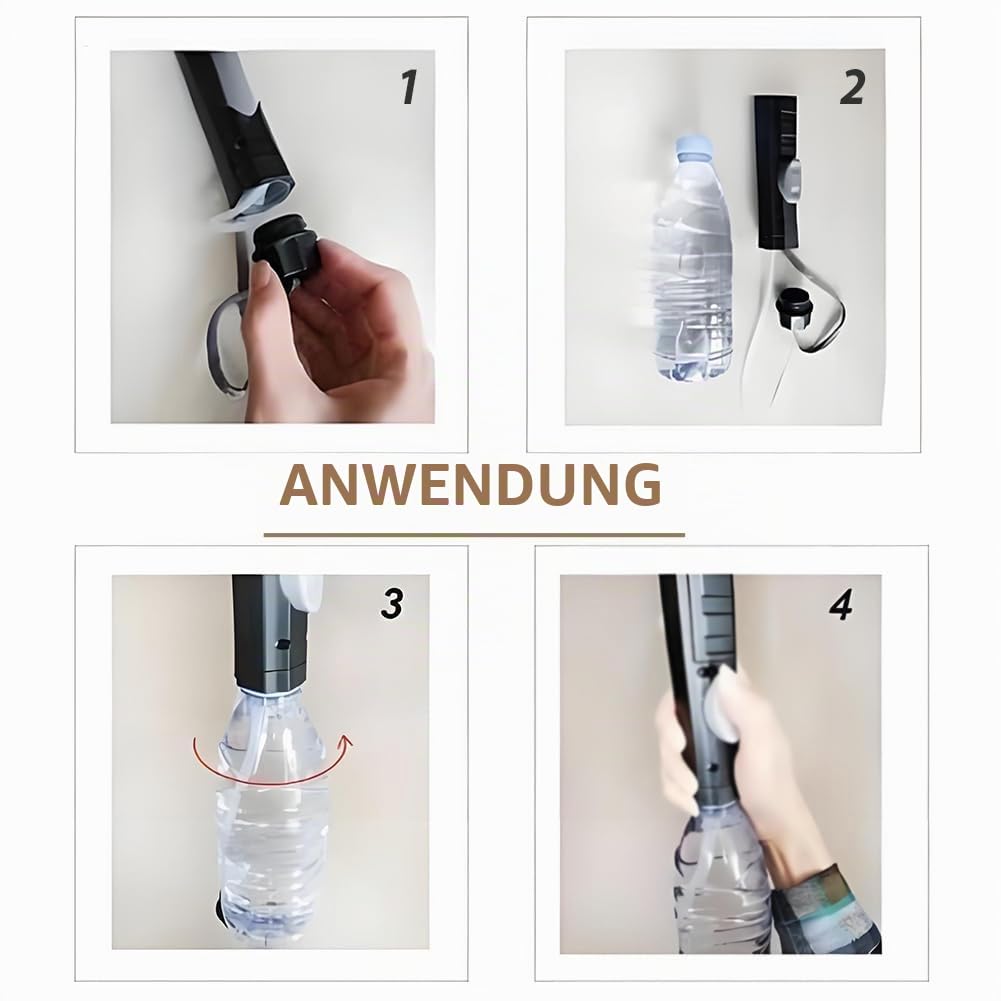 1

2

ANWENDUNG

3

4