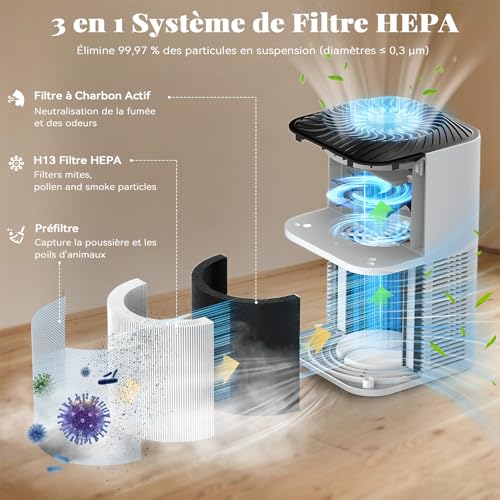 3 en 1 Système de Filtre HEPA

Élimine 99,97 % des particules en suspension (diamètres ≤ 0,3 µm)

Filtre à Charbon Actif

Neutralisation de la fumée et des odeurs

H13 Filtre HEPA

Filters mites, pollen and smoke particles

Préfiltre

Capture la poussière et les poils d'animaux