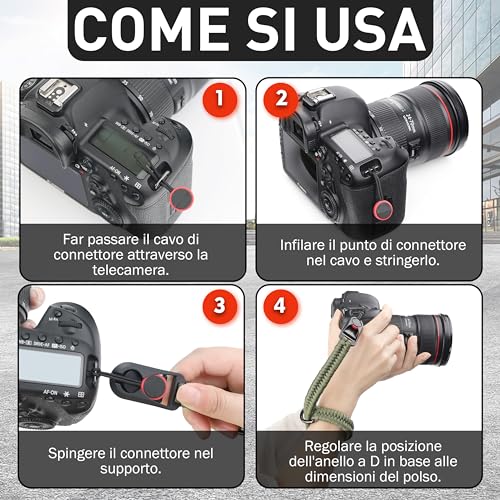 COME SI USA

1

Far passare il cavo di connettore attraverso la telecamera.

2

Infilare il punto di connettore nel cavo e stringerlo.

3

Spingere il connettore nel supporto.

4

Regolare la posizione dell'anello a D in base alle dimensioni del polso.