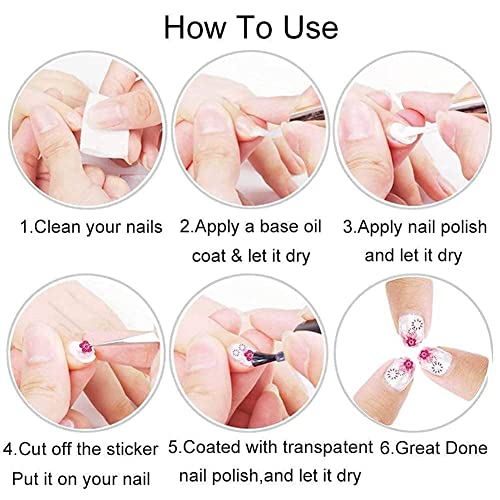 How To Use

1.Clean your nails

2.Apply a base oil coat & let it dry

3.Apply nail polish and let it dry

4.Cut off the sticker Put it on your nail

5.Coated with transpatent nail polish,and let it dry

6.Great Done