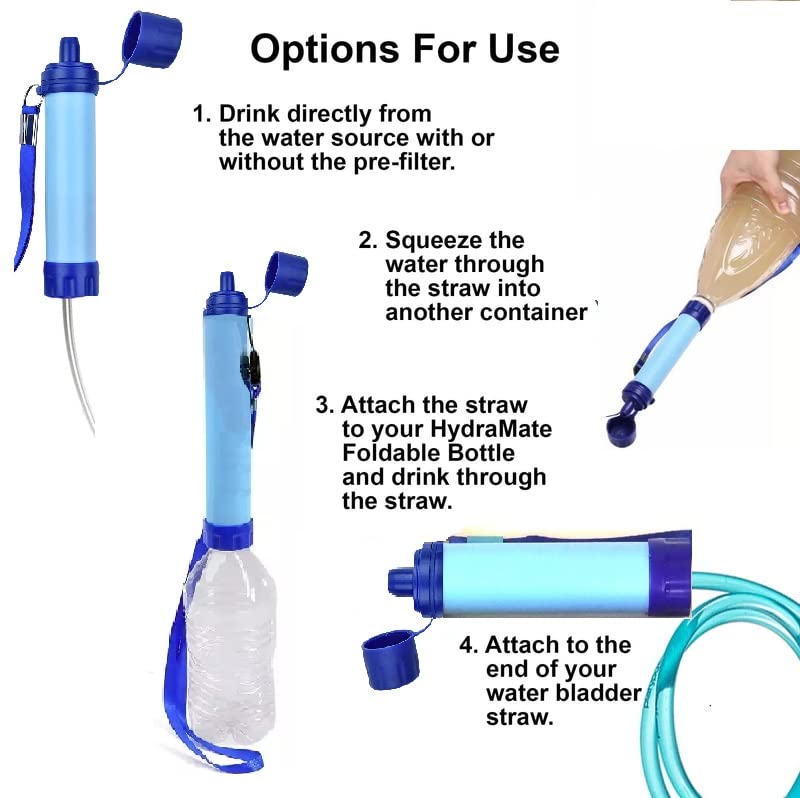 Options For Use

1. Drink directly from the water source with or without the pre-filter.

2. Squeeze the water through the straw into another container

3. Attach the straw to your HydraMate Foldable Bottle and drink through the straw.

4. Attach to the end of your water bladder straw.