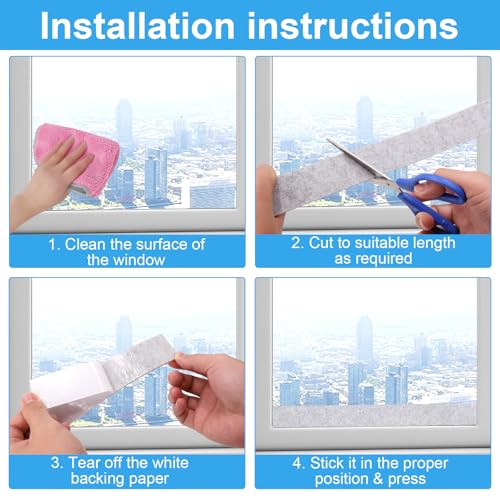 Installation instructions

1. Clean the surface of the window

2. Cut to suitable length as required

3. Tear off the white backing paper

4. Stick it in the proper position & press