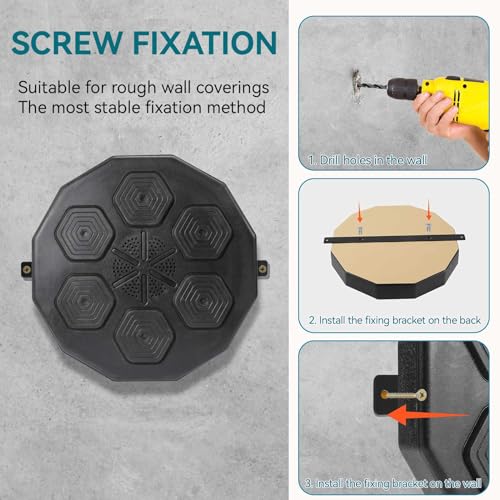 SCREW FIXATION

Suitable for rough wall coverings
The most stable fixation method

1. Drill holes in the wall

2. Install the fixing bracket on the back

3. Install the fixing bracket on the wall