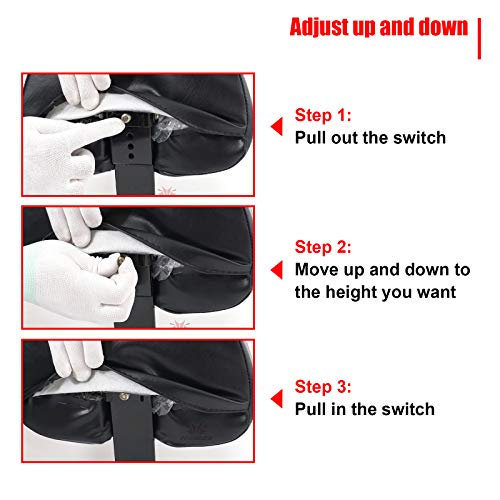 Adjust up and down

Step 1:
Pull out the switch

Step 2:
Move up and down to the height you want

Step 3:
Pull in the switch