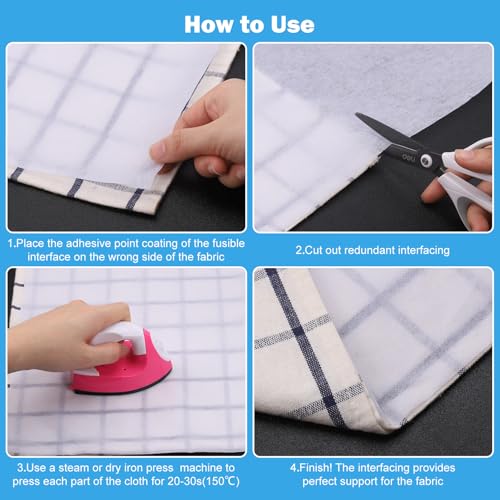 How to Use

1.Place the adhesive point coating of the fusible interface on the wrong side of the fabric

2.Cut out redundant interfacing

3.Use a steam or dry iron press  machine to press each part of the cloth for 20-30s(150℃)

4.Finish! The interfacing provides perfect support for the fabric