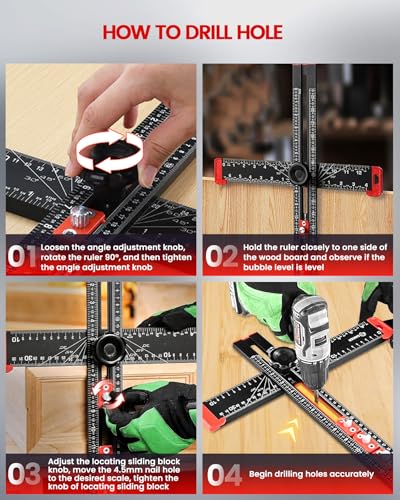 HOW TO DRILL HOLE

01 Loosen the angle adjustment knob, rotate the ruler 90°, and then tighten the angle adjustment knob

02 Hold the ruler closely to one side of the wood board and observe if the bubble level is level

03 Adjust the locating sliding block knob, move the 4.5mm nail hole to the desired scale, tighten the knob of locating sliding block

04 Begin drilling holes accurately