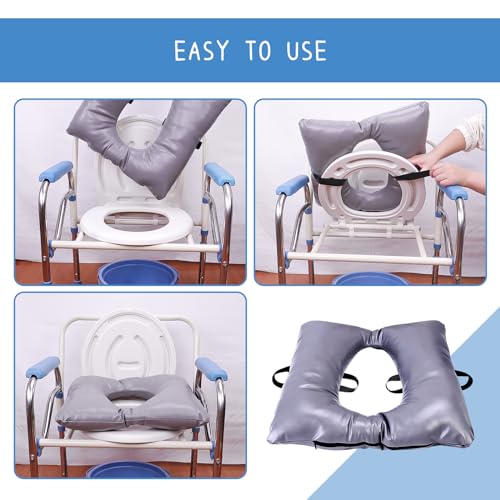 EASY TO USE