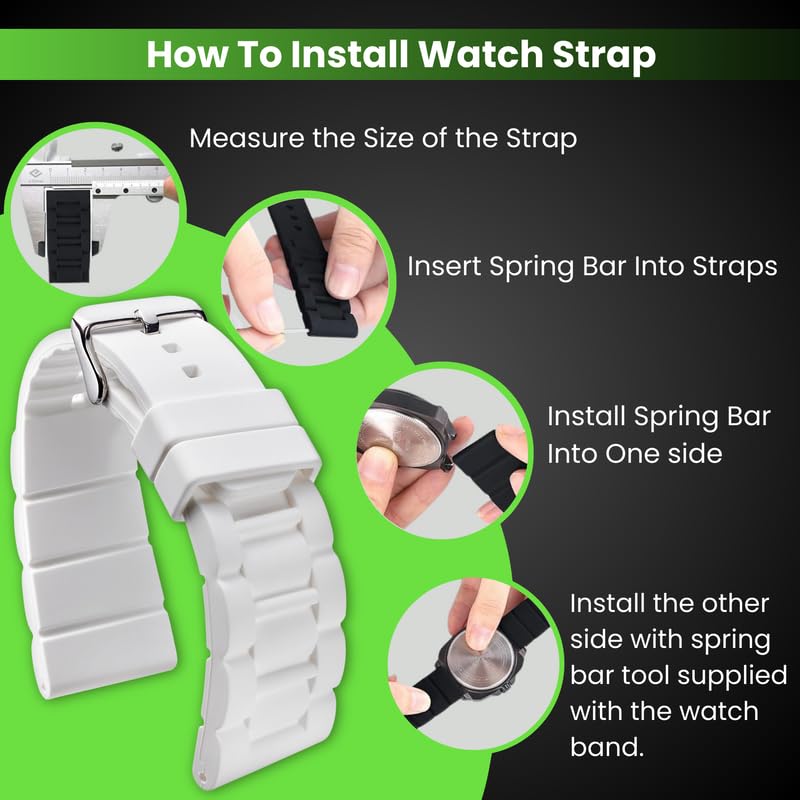 How To Install Watch Strap

Measure the Size of the Strap

Insert Spring Bar Into Straps

Install Spring Bar Into One side

Install the other side with spring bar tool supplied with the watch band.