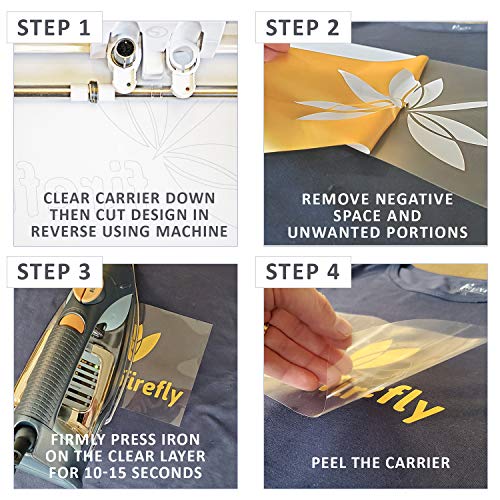 STEP 1

CLEAR CARRIER DOWN THEN CUT DESIGN IN REVERSE USING MACHINE

STEP 2

REMOVE NEGATIVE SPACE AND UNWANTED PORTIONS

STEP 3

firefly

FIRMLY PRESS IRON ON THE CLEAR LAYER FOR 10-15 SECONDS

STEP 4

firefly

PEEL THE CARRIER