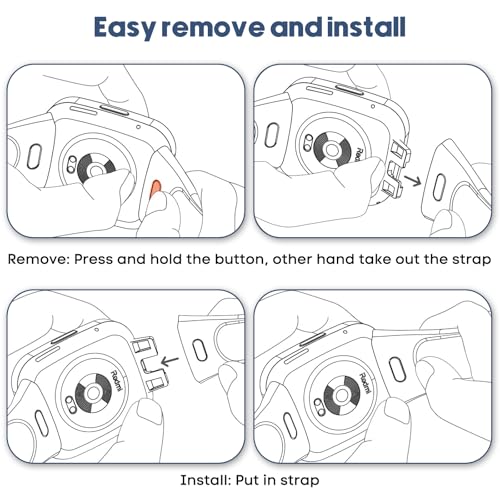 Easy remove and install

Redmi

Remove: Press and hold the button, other hand take out the strap

Redmi

Redmi

Install: Put in strap