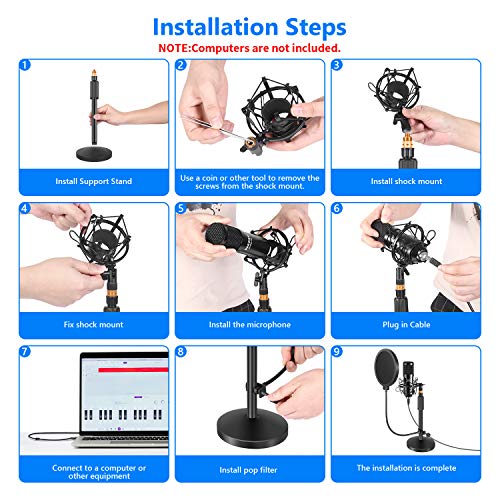 Installation Steps
NOTE:Computers are not included.

1
Install Support Stand

2
Use a coin or other tool to remove the screws from the shock mount.

3
Install shock mount

4
Fix shock mount

5
Install the microphone

6
Plug in Cable

7
Connect to a computer or other equipment

8
Install pop filter

9
The installation is complete