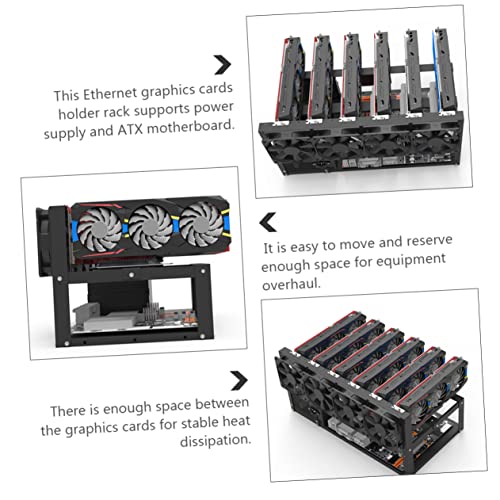 This Ethernet graphics cards holder rack supports power supply and ATX motherboard.

It is easy to move and reserve enough space for equipment overhaul.

There is enough space between the graphics cards for stable heat dissipation.