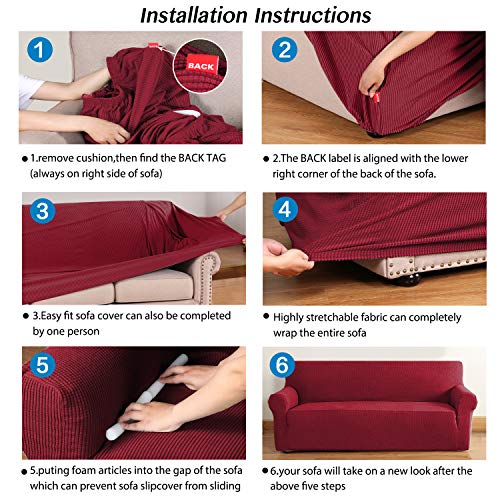 Installation Instructions

1

BACK

● 1.remove cushion,then find the BACK TAG (always on right side of sofa)

2

● 2.The BACK label is aligned with the lower right corner of the back of the sofa.

3

● 3.Easy fit sofa cover can also be completed by one person

4

● Highly stretchable fabric can completely wrap the entire sofa

5

● 5.puting foam articles into the gap of the sofa which can prevent sofa slipcover from sliding

6

● 6.your sofa will take on a new look after the above five steps