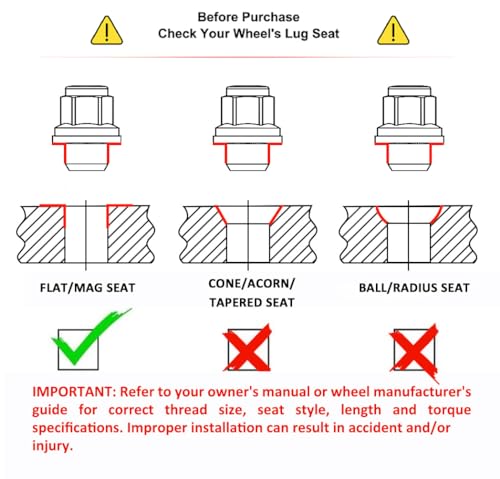 Before Purchase
Check Your Wheel's Lug Seat

FLAT/MAG SEAT

CONE/ACORN/
TAPERED SEAT

BALL/RADIUS SEAT

IMPORTANT: Refer to your owner's manual or wheel manufacturer's guide for correct thread size, seat style, length and torque specifications. Improper installation can result in accident and/or injury.