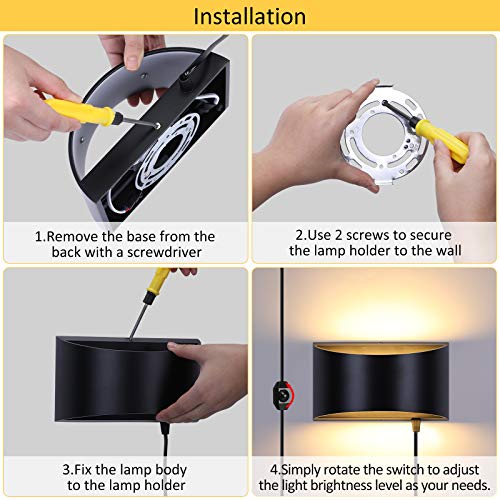 Installation

1.Remove the base from the back with a screwdriver

2.Use 2 screws to secure the lamp holder to the wall

3.Fix the lamp body to the lamp holder

4.Simply rotate the switch to adjust the light brightness level as your needs.