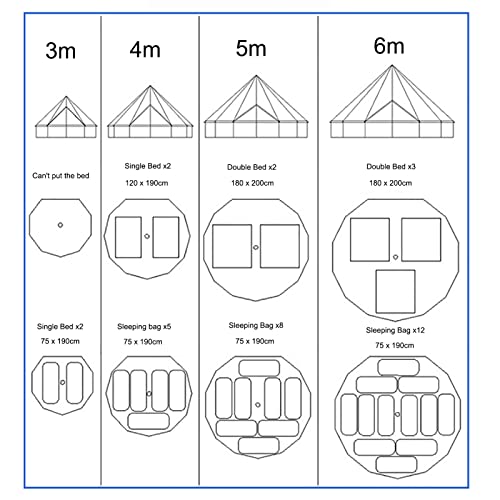 3m

Can't put the bed

Single Bed x2

75 x 190cm

4m

Single Bed x2

120 x 190cm

Sleeping bag x5

75 x 190cm

5m

Double Bed x2

180 x 200cm

Sleeping Bag x8

75 x 190cm

6m

Double Bed x3

180 x 200cm

Sleeping Bag x12

75 x 190cm