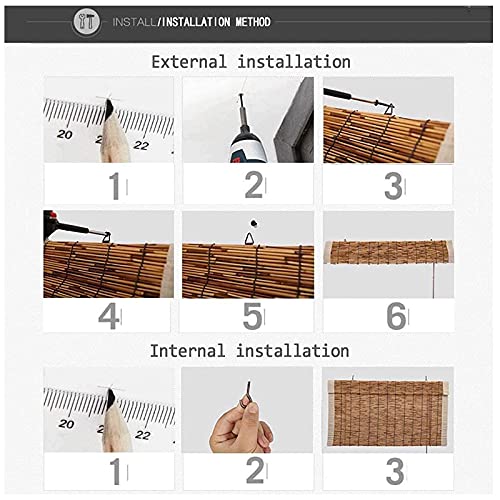 INSTALL/INSTALLATION METHOD

External installation

20 22

1

2

3

4

5

6

Internal installation

20 22

1

2

3