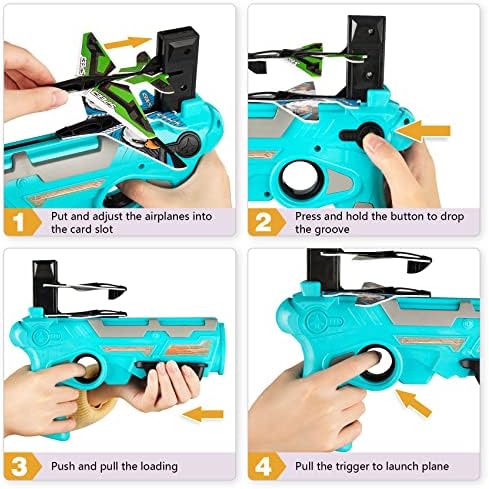 1
Put and adjust the airplanes into the card slot

2
Press and hold the button to drop the groove

3
Push and pull the loading

4
Pull the trigger to launch plane